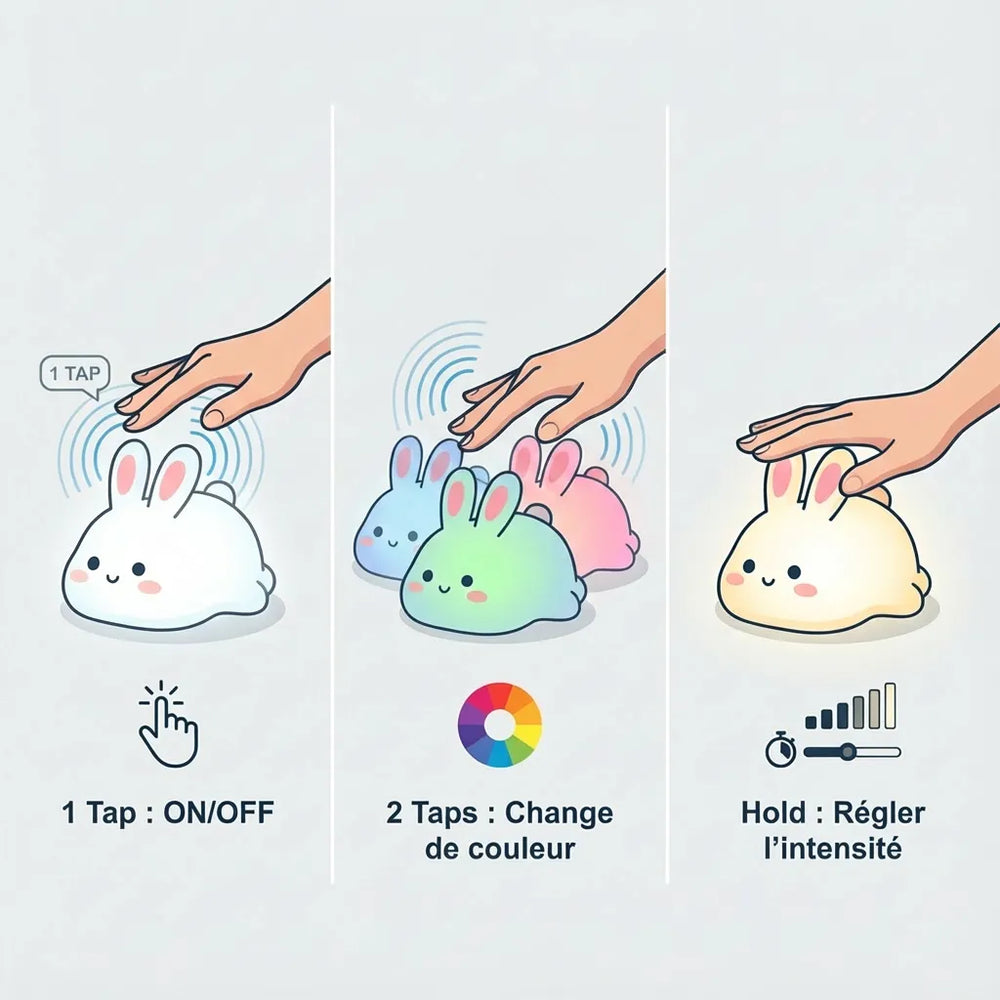 1 TAP

1 Tap : ON/OFF

2 Taps : Change de couleur

Hold : Régler l'intensité